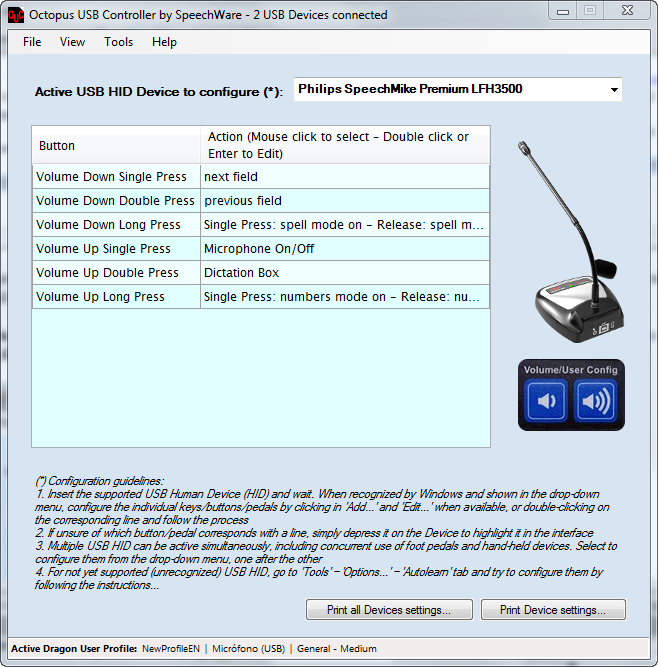 Octopus USB Controller by SpeechWare - 2 USB Devices connected

File View Tools Help

Active USB HID Device to configure (*): Philips SpeechMike Premium LFH3500

| Button | Action (Mouse click to select – Double click or Enter to Edit) |
|---|---|
| Volume Down Single Press | next field |
| Volume Down Double Press | previous field |
| Volume Down Long Press | Single Press: spell mode on – Release: spell m... |
| Volume Up Single Press | Microphone On/Off |
| Volume Up Double Press | Dictation Box |
| Volume Up Long Press | Single Press: numbers mode on – Release: nu... |

Volume/User Config

(*) Configuration guidelines:
1. Insert the supported USB Human Device (HID) and wait. When recognized by Windows and shown in the drop-down menu, configure the individual keys/buttons/pedals by clicking in 'Add...' and 'Edit...' when available, or double-clicking on the corresponding line and follow the process
2. If unsure of which button/pedal corresponds with a line, simply depress it on the Device to highlight it in the interface
3. Multiple USB HID can be active simultaneously, including concurrent use of foot pedals and hand-held devices. Select to configure them from the drop-down menu, one after the other
4. For not yet supported (unrecognized) USB HID, go to 'Tools' – 'Options...' – 'Autolearn' tab and try to configure them by following the instructions...

Print all Devices settings... Print Device settings...

Active Dragon User Profile: NewProfileEN | Micrófono (USB) | General - Medium